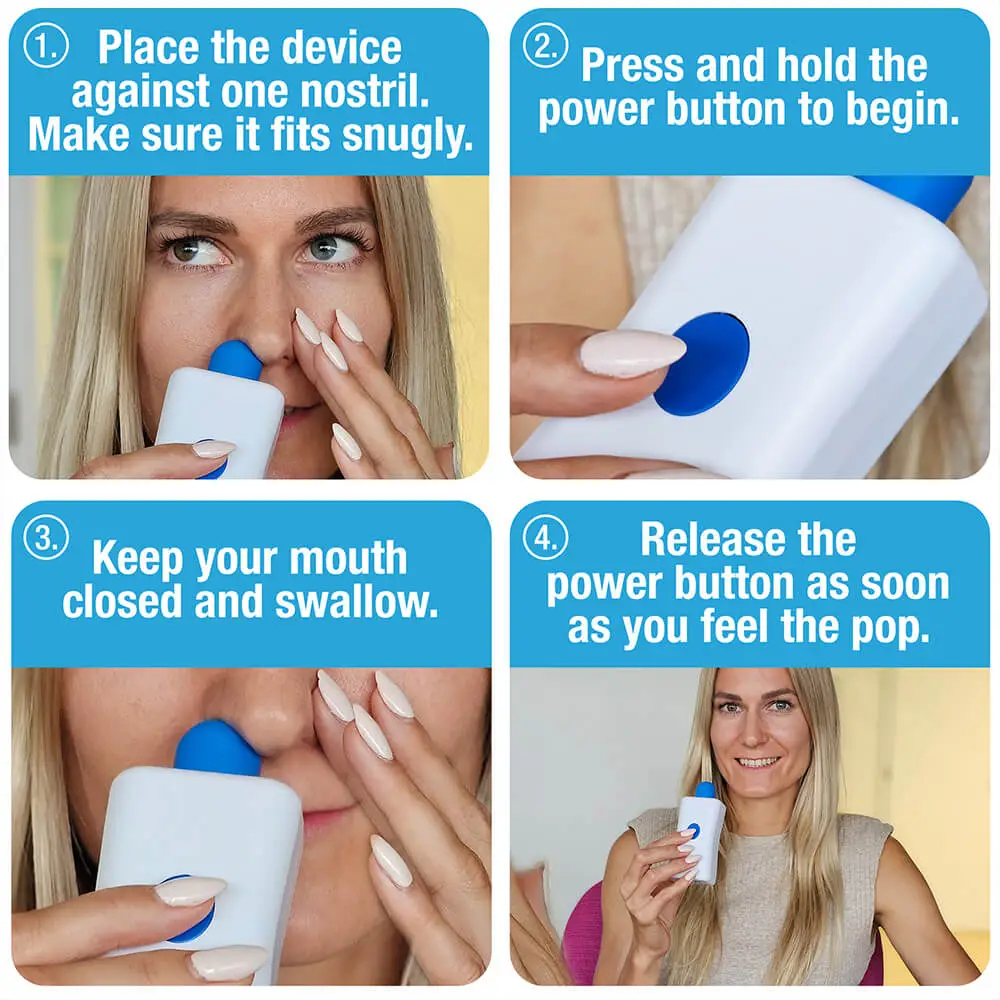 1. Place the device against one nostril. Make sure it fits snugly.

2. Press and hold the power button to begin.

3. Keep your mouth closed and swallow.

4. Release the power button as soon as you feel the pop.