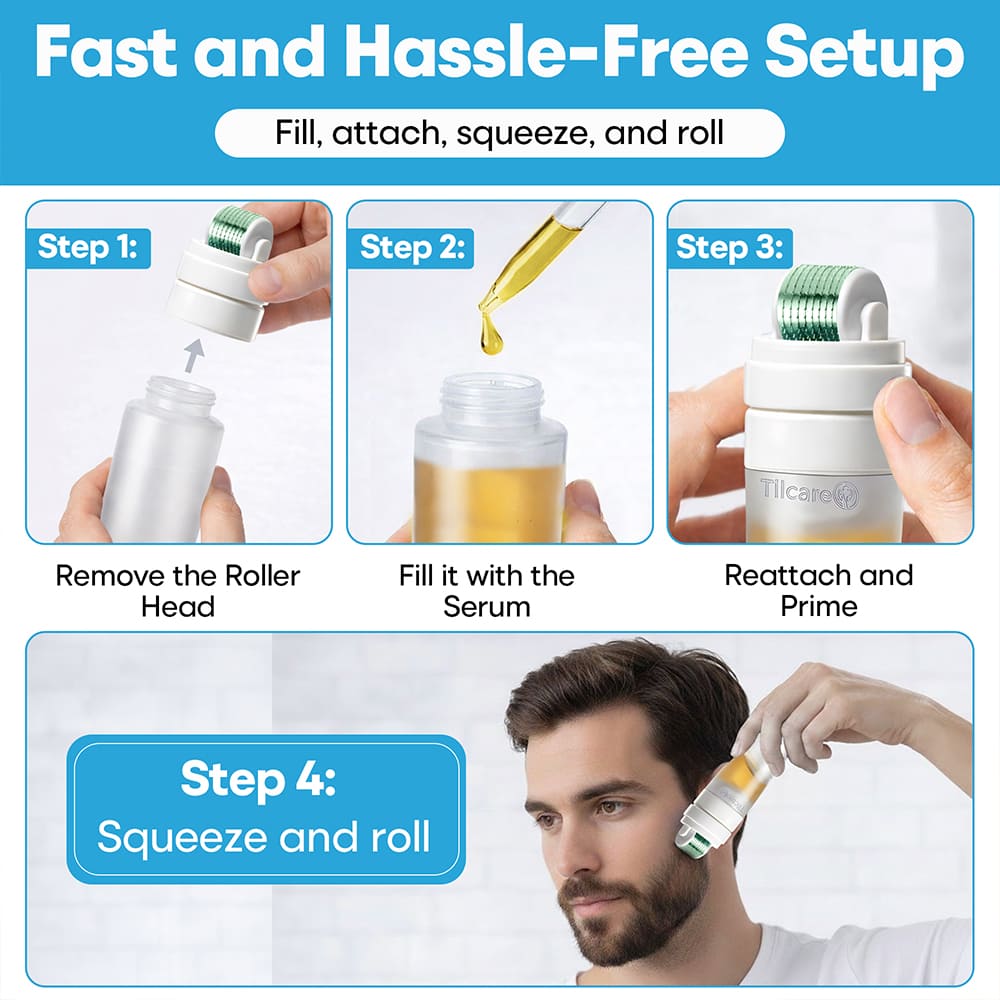 Fast and Hassle-Free Setup

Fill, attach, squeeze, and roll

Step 1:

Remove the Roller Head

Step 2:

Fill it with the Serum

Step 3:

Tilcare

Reattach and Prime

Step 4:
Squeeze and roll